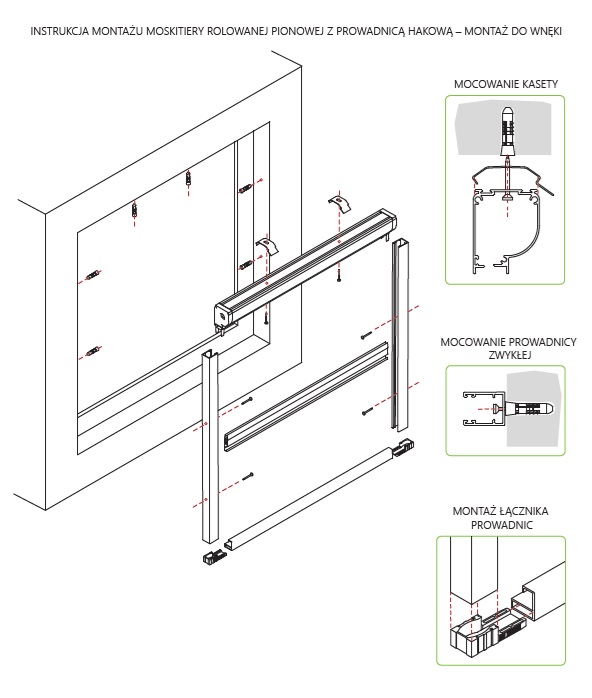 INSTRUKCJA MONTAŻU MOSKITIERY ROLOWANEJ PIONOWEJ Z PROWADNICĄ HAKOWĄ – MONTAŻ DO WNĘKI

MOCOWANIE KASETY

MOCOWANIE PROWADNICY ZWYKŁEJ

MONTAŻ ŁĄCZNIKA PROWADNIC